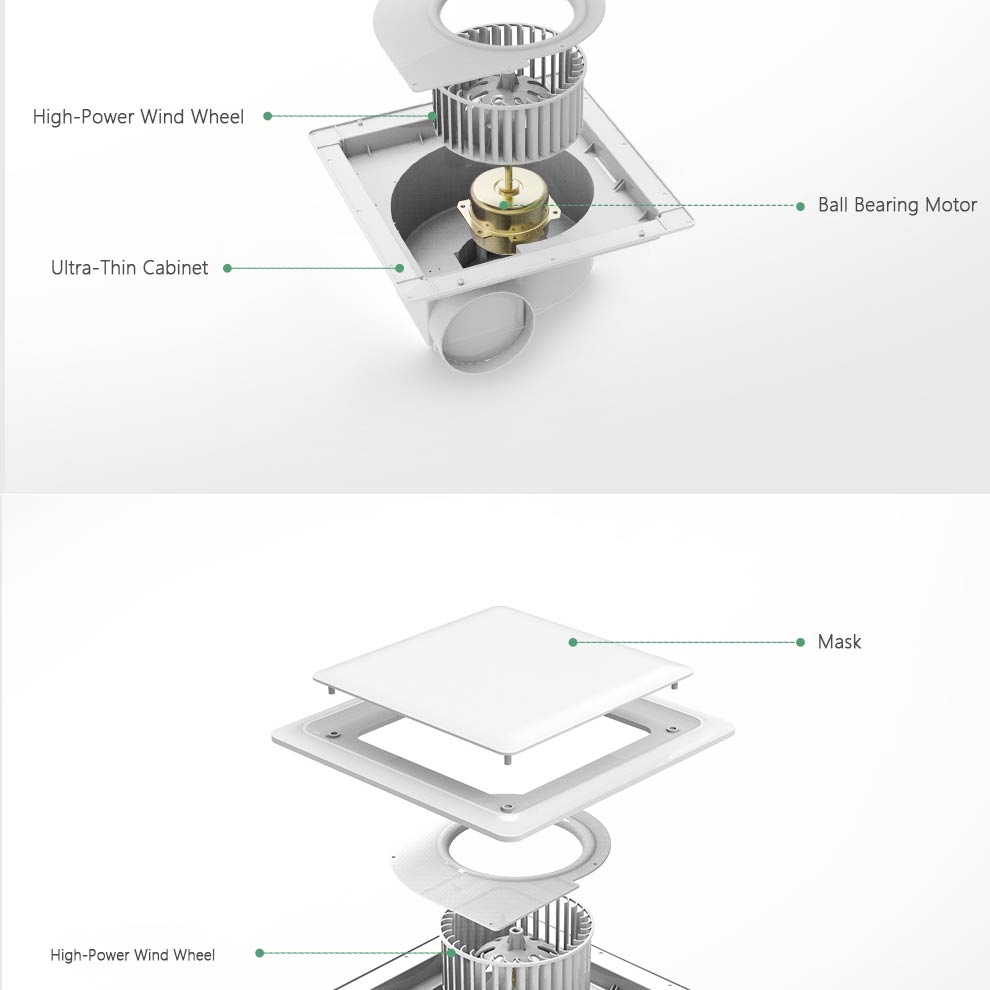 High-Power Wind Wheel

Ball Bearing Motor

Ultra-Thin Cabinet

Mask

High-Power Wind Wheel